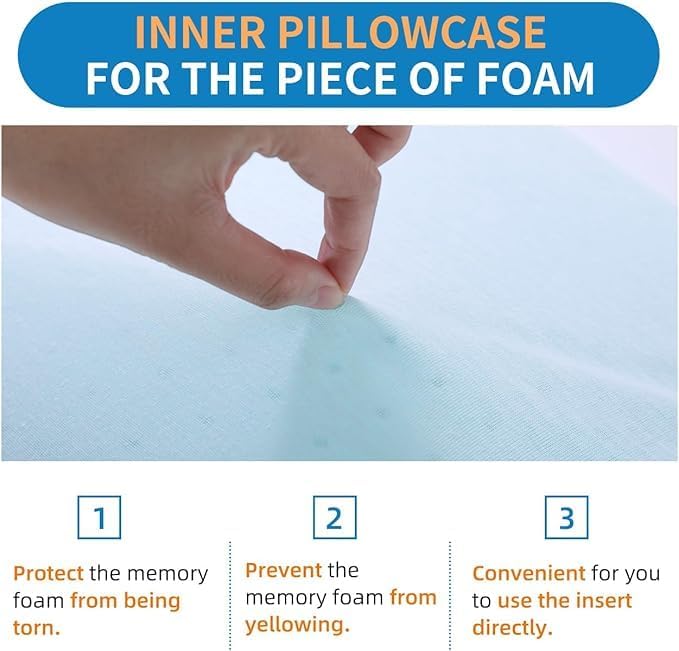 INNER PILLOWCASE
FOR THE PIECE OF FOAM

1

Protect the memory foam from being torn.

2

Prevent the memory foam from yellowing.

3

Convenient for you to use the insert directly.